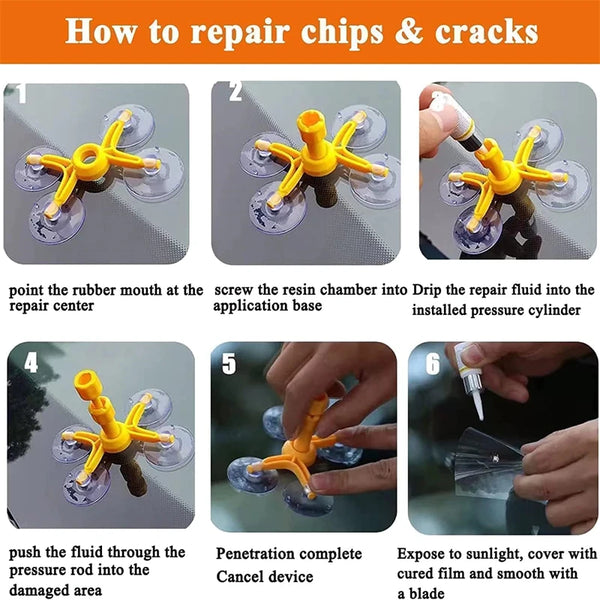 How to repair chips & cracks

1

point the rubber mouth at the repair center

2

screw the resin chamber into application base

3

Drip the repair fluid into the installed pressure cylinder

4

push the fluid through the pressure rod into the damaged area

5

Penetration complete
Cancel device

6

Expose to sunlight, cover with cured film and smooth with a blade